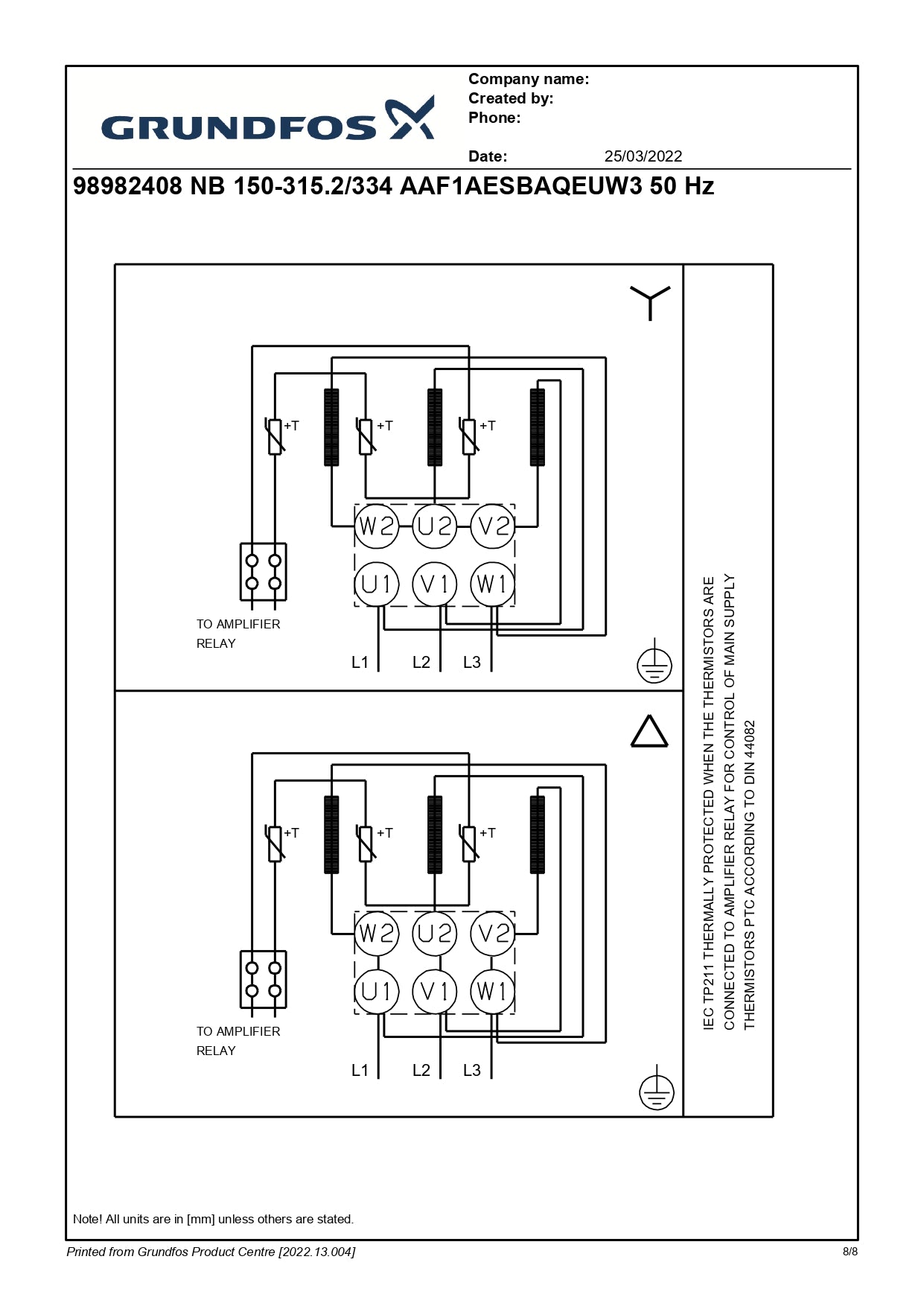 GRUNDFOS

Company name:
Created by:
Phone:

Date: 25/03/2022

98982408 NB 150-315.2/334 AAF1AESBAQEUW3 50 Hz

+T +T +T

W2 U2 V2
U1 V1 W1

TO AMPLIFIER RELAY

L1 L2 L3

+T +T +T

W2 U2 V2
U1 V1 W1

TO AMPLIFIER RELAY

L1 L2 L3

IEC TP211 THERMALLY PROTECTED WHEN THE THERMISTORS ARE CONNECTED TO AMPLIFIER RELAY FOR CONTROL OF MAIN SUPPLY THERMISTORS PTC ACCORDING TO DIN 44082

Note! All units are in [mm] unless others are stated.

Printed from Grundfos Product Centre [2022.13.004]

8/8